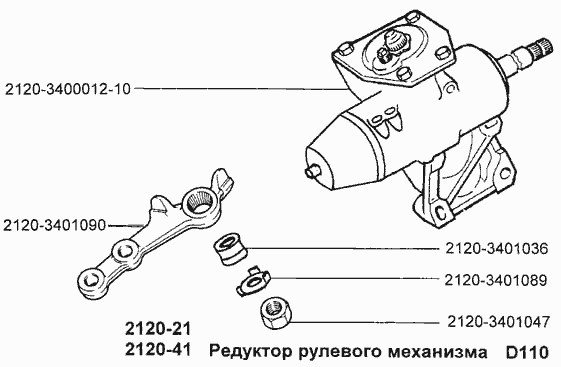 2120-3400012-10

2120-3401090

2120-3401036

2120-3401089

2120-3401047

2120-21
2120-41 Редуктор рулевого механизма D110