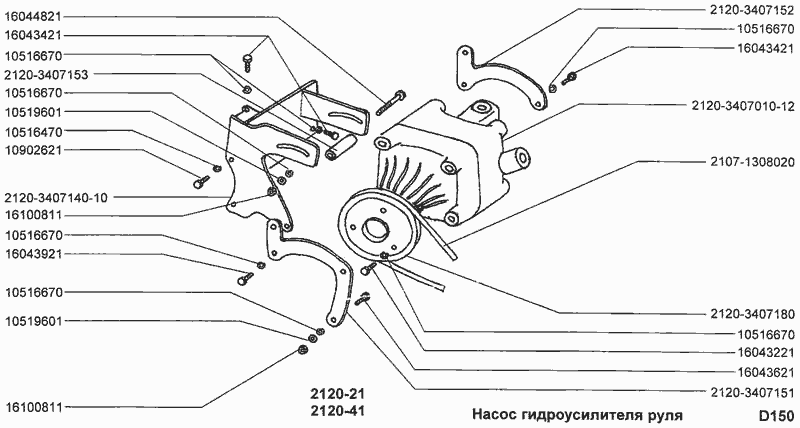 16044821
16043421
10516670
2120-3407153
10516670
10519601
10516470
10902621
2120-3407140-10
16100811
10516670
16043921
10516670
10519601
16100811

2120-3407152
10516670
16043421
2120-3407010-12
2107-1308020
2120-3407180
10516670
16043221
16043621
2120-3407151

2120-21
2120-41

Насос гидроусилителя руля

D150