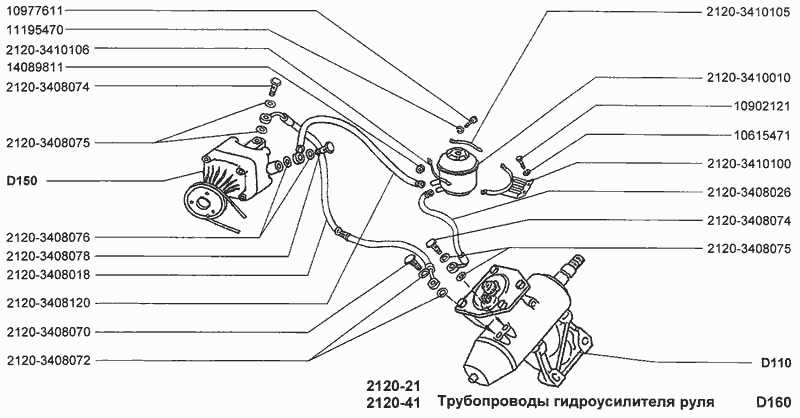 10977611
11195470
2120-3410106
14089811
2120-3408074
2120-3408075
D150
2120-3408076
2120-3408078
2120-3408018
2120-3408120
2120-3408070
2120-3408072

2120-3410105
2120-3410010
10902121
10615471
2120-3410100
2120-3408026
2120-3408074
2120-3408075
D110

2120-21
2120-41
Трубопроводы гидроусилителя руля
D160