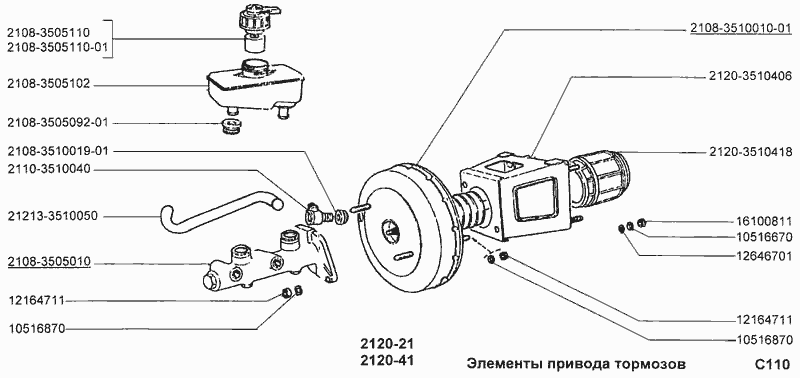 2108-3505110
2108-3505110-01
2108-3505102
2108-3505092-01
2108-3510019-01
2110-3510040
21213-3510050
2108-3505010
12164711
10516870
2108-3510010-01
2120-3510406
2120-3510418
16100811
10516670
12646701
12164711
10516870

2120-21
2120-41

Элементы привода тормозов

C110