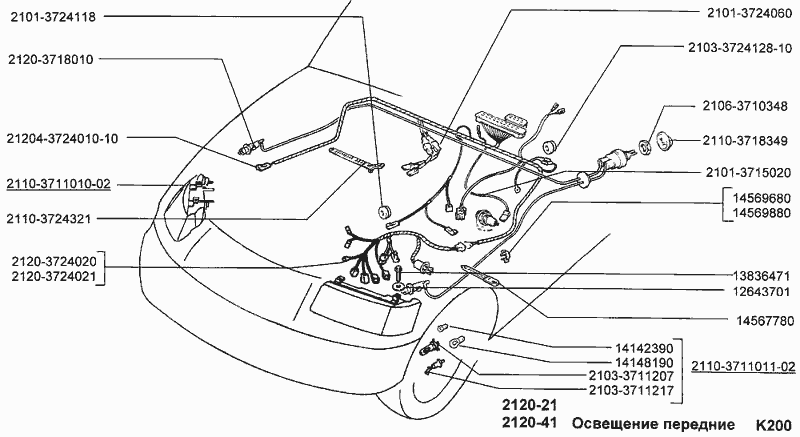 2101-3724118
2120-3718010
21204-3724010-10
2110-3711010-02
2110-3724321
2120-3724020
2120-3724021
2101-3724060
2103-3724128-10
2106-3710348
2110-3718349
2101-3715020
14569680
14569880
13836471
12643701
14567780
14142390
14148190
2103-3711207
2103-3711217
2110-3711011-02
2120-21
2120-41 Освещение передние K200