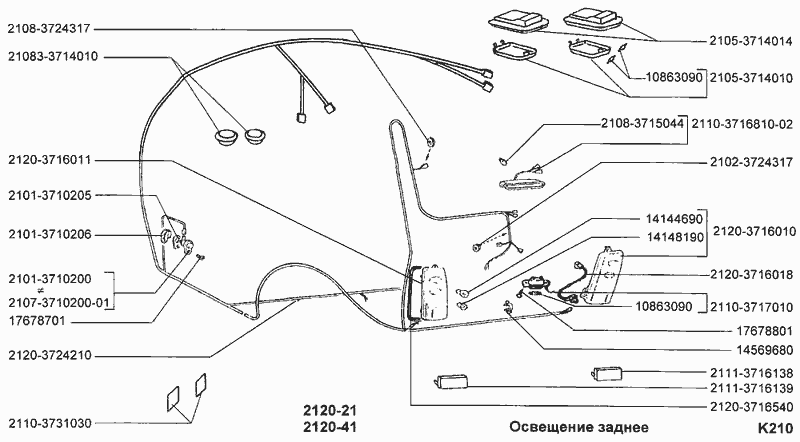 2108-3724317
21083-3714010
2120-3716011
2101-3710205
2101-3710206
2101-3710200
2107-3710200-01
17678701
2120-3724210
2110-3731030
2105-3714014
10863090
2105-3714010
2108-3715044
2110-3716810-02
2102-3724317
14144690
14148190
2120-3716010
2120-3716018
10863090
2110-3717010
17678801
14569680
2111-3716138
2111-3716139
2120-3716540
2120-21
2120-41
Освещение заднее
K210