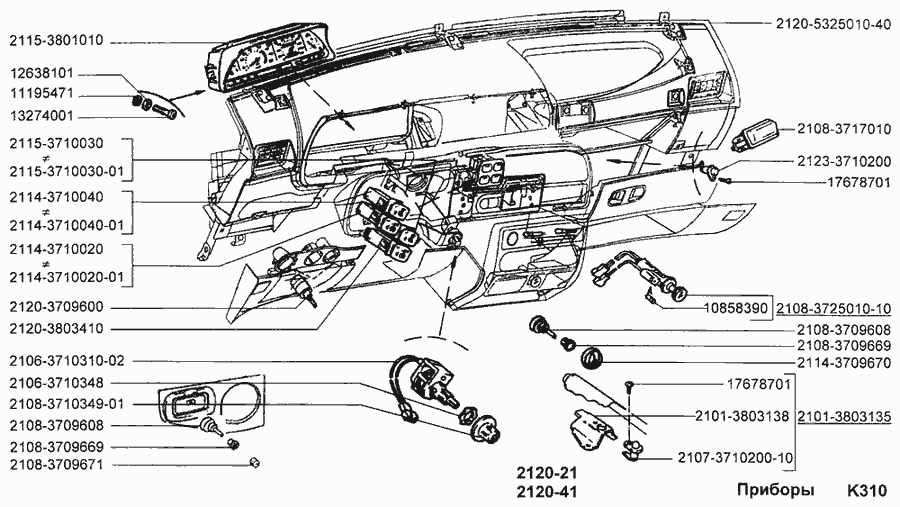 2115-3801010
12638101
11195471
13274001
2115-3710030
≠
2115-3710030-01
2114-3710040
≠
2114-3710040-01
2114-3710020
≠
2114-3710020-01
2120-3709600
2120-3803410
2106-3710310-02
2106-3710348
2108-3710349-01
2108-3709608
2108-3709669
2108-3709671
2120-5325010-40
2108-3717010
2123-3710200
17678701
10858390
2108-3725010-10
2108-3709608
2108-3709669
2114-3709670
17678701
2101-3803138
2101-3803135
2107-3710200-10
2120-21
2120-41
Приборы
K310