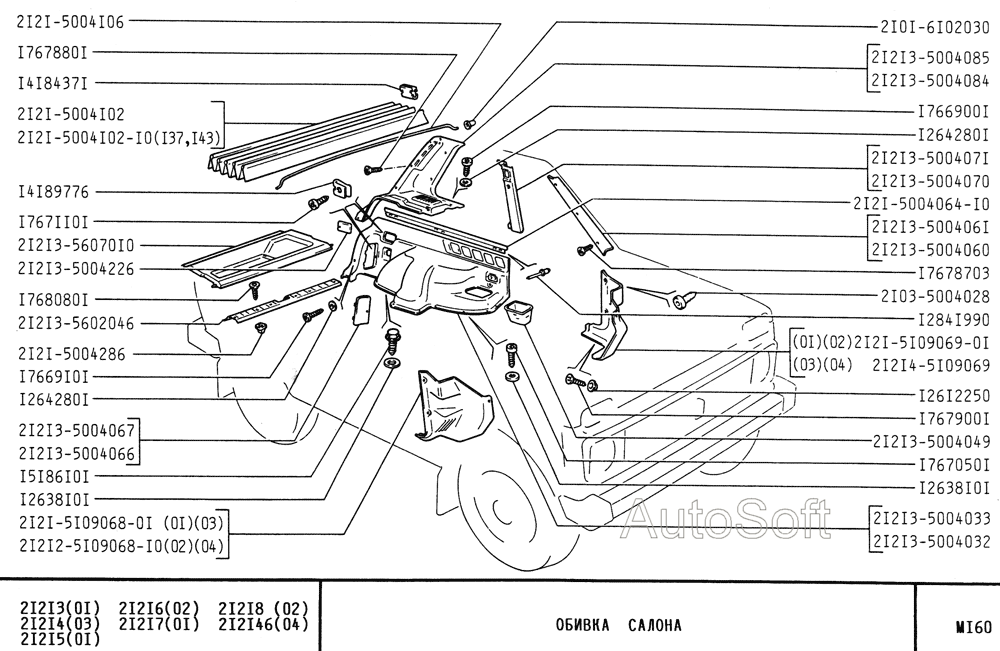 2I2I-5004I06
I767880I
I4I8437I
2I2I-5004I02
2I2I-5004I02-I0(I37,I43)
I4I89776
I767II0I
2I2I3-56070I0
2I2I3-5004226
I768080I
2I2I3-5602046
2I2I-5004286
I7669I0I
I264280I
2I2I3-5004067
2I2I3-5004066
I5I86I0I
I2638I0I
2I2I-5I09068-0I (0I)(03)
2I2I2-5I09068-I0(02)(04)
2I0I-6I02030
2I2I3-5004085
2I2I3-5004084
I766900I
I264280I
2I2I3-500407I
2I2I3-5004070
2I2I-5004064-I0
2I2I3-500406I
2I2I3-5004060
I7678703
2I03-5004028
I284I990
(0I)(02)2I2I-5I09069-0I
(03)(04) 2I2I4-5I09069
I26I2250
I767900I
2I2I3-5004049
I767050I
I2638I0I
2I2I3-5004033
2I2I3-5004032
AutoSoft
2I2I3(0I) 2I2I6(02) 2I2I8 (02)
2I2I4(03) 2I2I7(0I) 2I2I46(04)
2I2I5(0I)
ОБИВКА САЛОНА
MI60