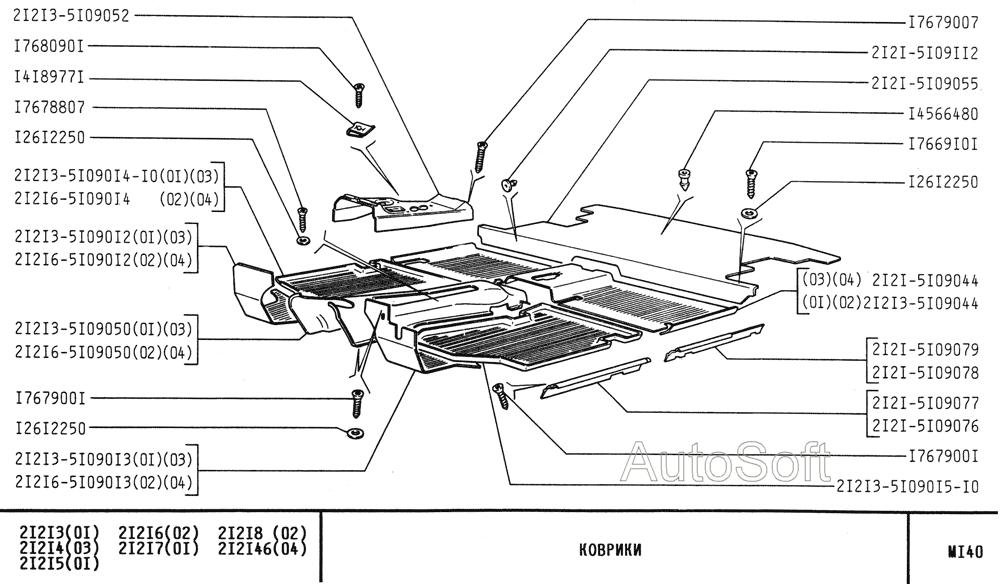 2I2I3-5I09052
I768090I
I4I8977I
I7678807
I26I2250
2I2I3-5I090I4-I0(0I)(03)
2I2I6-5I090I4 (02)(04)
2I2I3-5I090I2(0I)(03)
2I2I6-5I090I2(02)(04)
2I2I3-5I09050(0I)(03)
2I2I6-5I09050(02)(04)
I767900I
I26I2250
2I2I3-5I090I3(0I)(03)
2I2I6-5I090I3(02)(04)

I7679007
2I2I-5I09II2
2I2I-5I09055
I4566480
I7669I0I
I26I2250
(03)(04) 2I2I-5I09044
(0I)(02)2I2I3-5I09044
2I2I-5I09079
2I2I-5I09078
2I2I-5I09077
2I2I-5I09076
I767900I
2I2I3-5I090I5-I0

AutoSoft

2I2I3(0I) 2I2I6(02) 2I2I8 (02)
2I2I4(03) 2I2I7(0I) 2I2I46(04)
2I2I5(0I)

КОВРИКИ

MI40