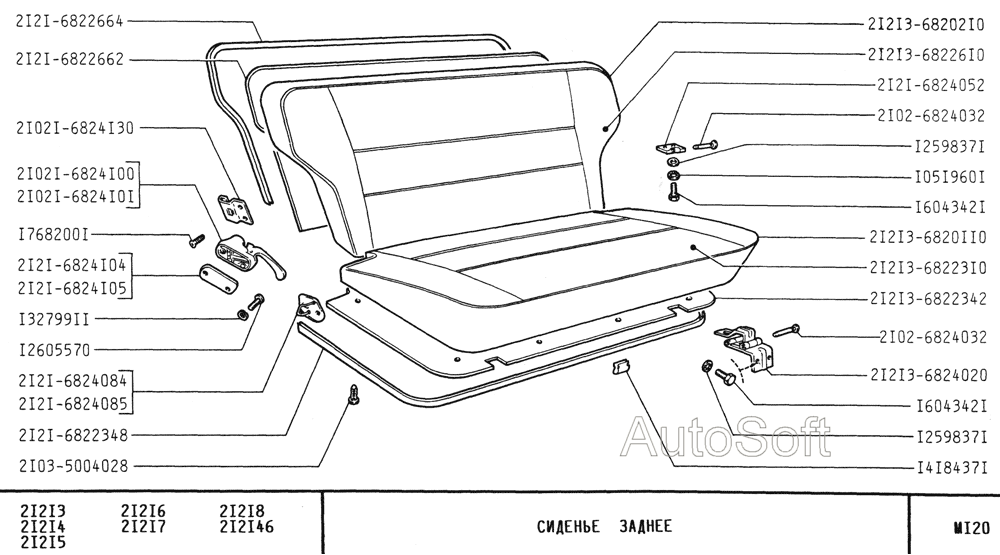 2I2I-6822664
2I2I-6822662
2I02I-6824I30
2I02I-6824I00
2I02I-6824I0I
I768200I
2I2I-6824I04
2I2I-6824I05
I32799II
I2605570
2I2I-6824084
2I2I-6824085
2I2I-6822348
2I03-5004028

2I2I3-68202I0
2I2I3-68226I0
2I2I-6824052
2I02-6824032
I259837I
I05I960I
I604342I
2I2I3-6820II0
2I2I3-68223I0
2I2I3-6822342
2I02-6824032
2I2I3-6824020
I604342I
I259837I
I4I8437I

AutoSoft

2I2I3
2I2I4
2I2I5
2I2I6
2I2I7
2I2I8
2I2I46

СИДЕНЬЕ ЗАДНЕЕ

MI20