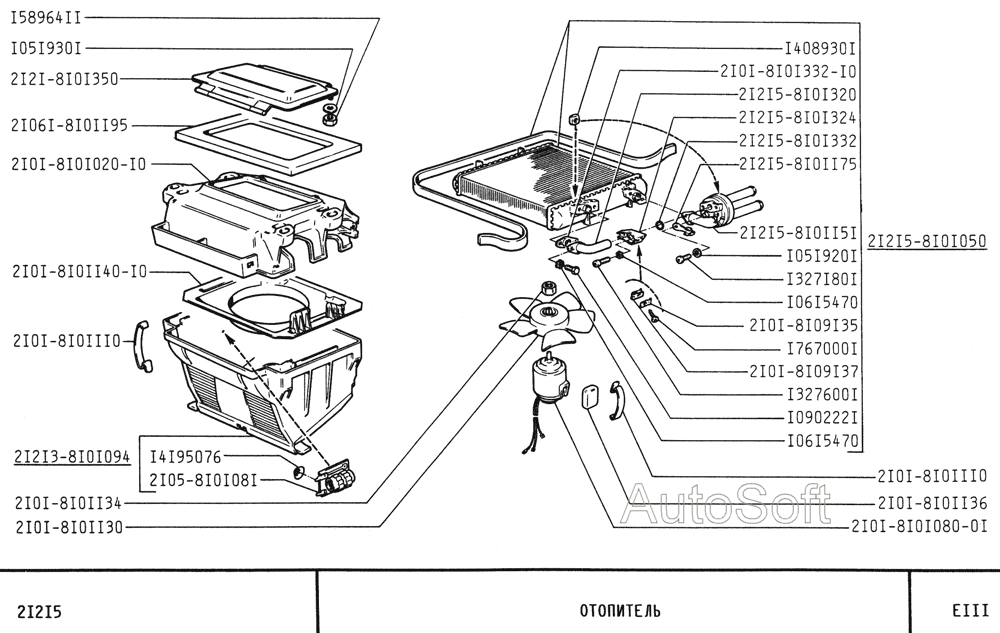 I58964II
I05I930I
2I2I-8I0I350
2I06I-8I0II95
2I0I-8I0I020-I0
2I0I-8I0II40-I0
2I0I-8I0III0
2I2I3-8I0I094
I4I95076
2I05-8I0I08I
2I0I-8I0II34
2I0I-8I0II30

I408930I
2I0I-8I0I332-I0
2I2I5-8I0I320
2I2I5-8I0I324
2I2I5-8I0I332
2I2I5-8I0II75
2I2I5-8I0II5I
2I2I5-8I0I050
I05I920I
I327I80I
I06I5470
2I0I-8I09I35
I767000I
2I0I-8I09I37
I327600I
I090222I
I06I5470
2I0I-8I0III0
2I0I-8I0II36
2I0I-8I0I080-0I

AutoSoft

2I2I5
ОТОПИТЕЛЬ
EIII