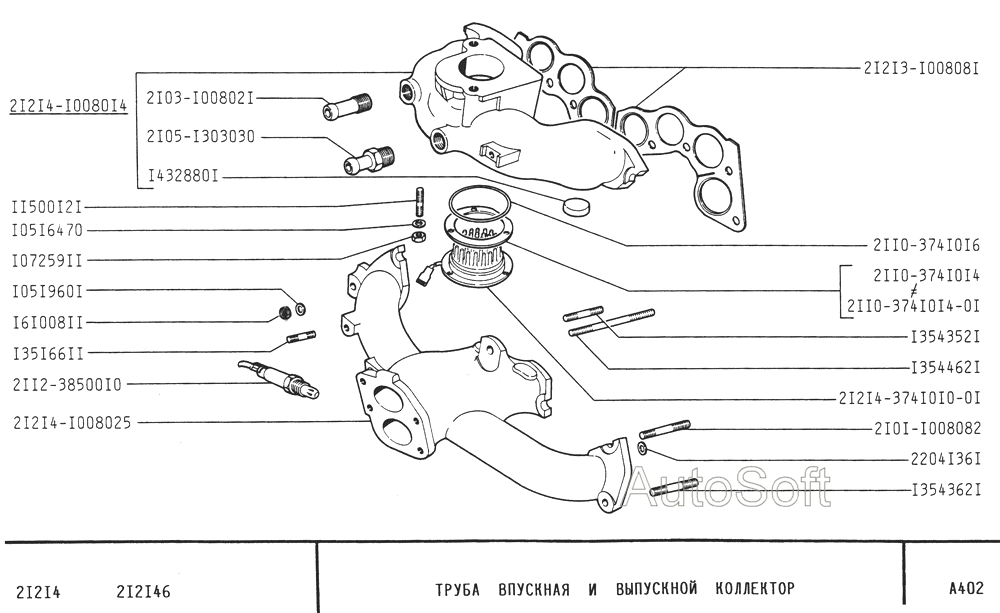 2I2I4-I0080I4
2I03-I00802I
2I05-I303030
I432880I
II500I2I
I05I6470
I07259II
I05I960I
I6I008II
I35I66II
2II2-38500I0
2I2I4-I008025
2I2I3-I00808I
2II0-374I0I6
2II0-374I0I4
≠
2II0-374I0I4-0I
I354352I
I354462I
2I2I4-374I0I0-0I
2I0I-I008082
2204I36I
I354362I
AutoSoft

2I2I4 2I2I46

ТРУБА ВПУСКНАЯ И ВЫПУСКНОЙ КОЛЛЕКТОР

А402