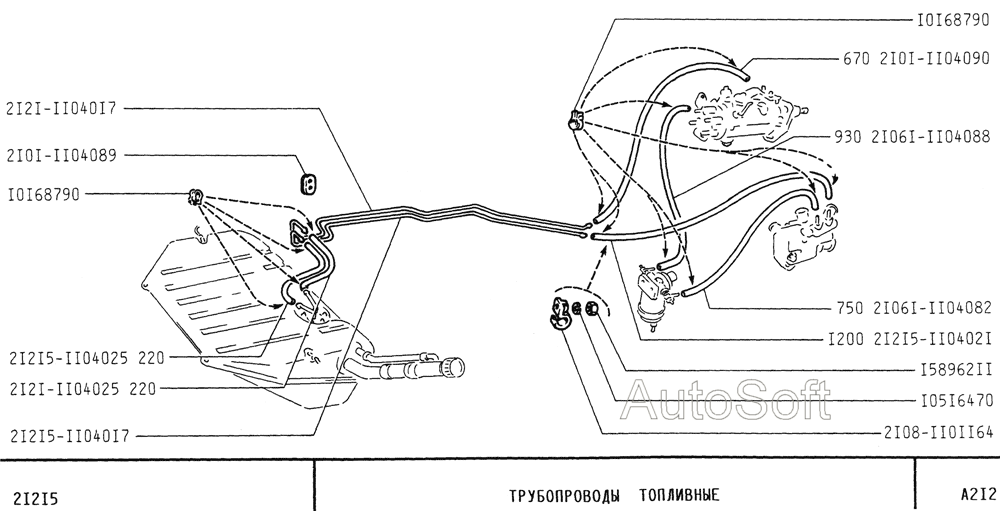 2I2I-II040I7
2I0I-II04089
I0I68790
2I2I5-II04025 220
2I2I-II04025 220
2I2I5-II040I7
I0I68790
670 2I0I-II04090
930 2I06I-II04088
750 2I06I-II04082
I200 2I2I5-II0402I
I58962II
I05I6470
2I08-II0II64
AutoSoft
2I2I5
ТРУБОПРОВОДЫ ТОПЛИВНЫЕ
A2I2