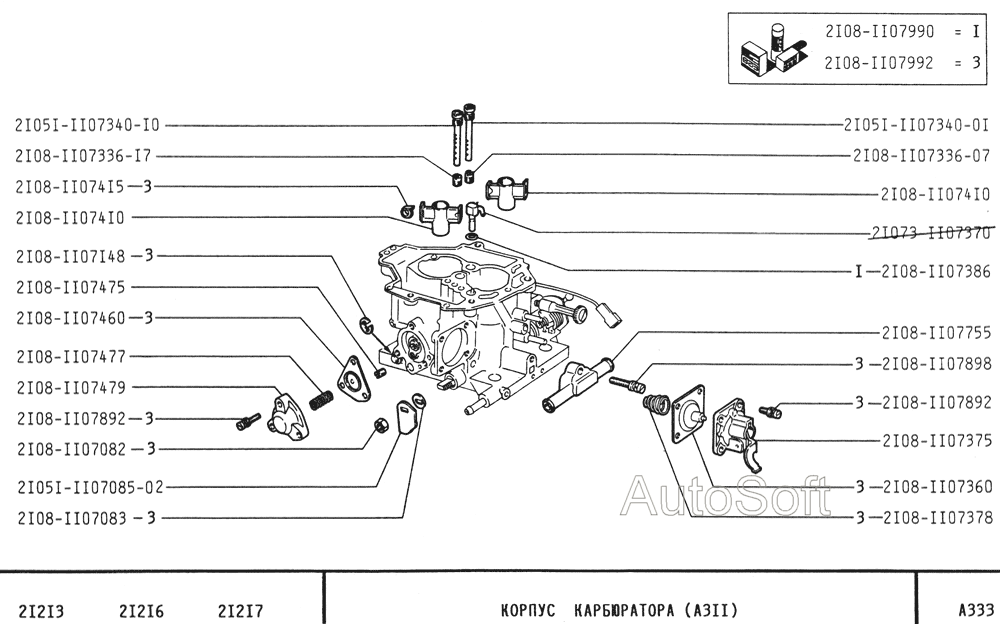 2I08-II07990 = I
2I08-II07992 = 3

2I05I-II07340-I0
2I08-II07336-I7
2I08-II074I5 — 3
2I08-II074I0
2I08-II07I48 — 3
2I08-II07475
2I08-II07460 — 3
2I08-II07477
2I08-II07479
2I08-II07892 — 3
2I08-II07082 — 3
2I05I-II07085-02
2I08-II07083 — 3

2I05I-II07340-0I
2I08-II07336-07
2I08-II074I0
2I073-II07370
I — 2I08-II07386
2I08-II07755
3 — 2I08-II07898
3 — 2I08-II07892
2I08-II07375
3 — 2I08-II07360
3 — 2I08-II07378

AutoSoft

2I2I3 2I2I6 2I2I7
КОРПУС КАРБЮРАТОРА (А3II)
А333