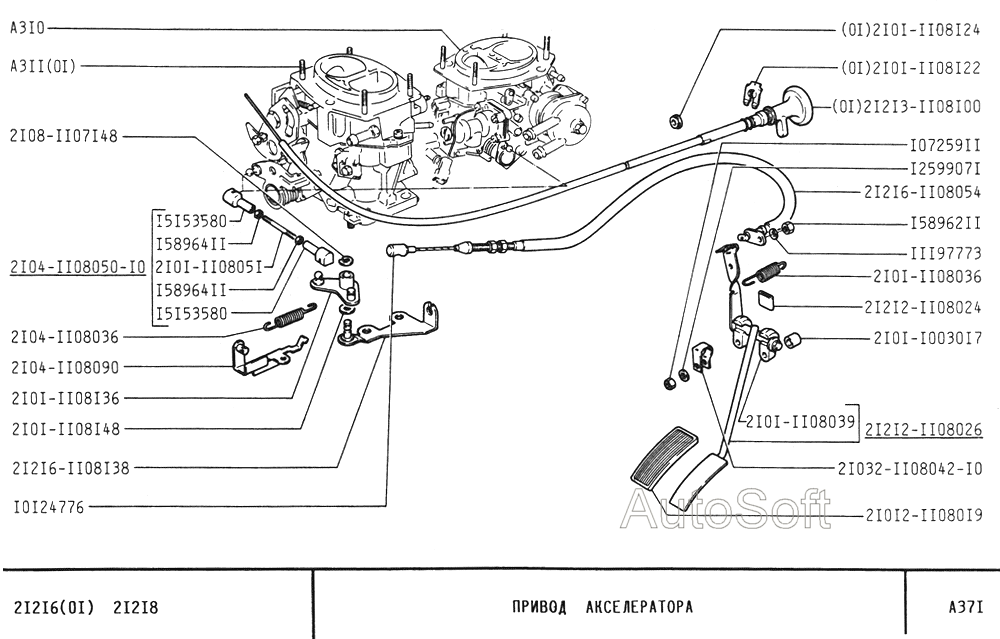 А3I0
А3II(0I)
2I08-II07I48
I5I53580
I58964II
2I04-II08050-I0
2I0I-II0805I
I58964II
I5I53580
2I04-II08036
2I04-II08090
2I0I-II08I36
2I0I-II08I48
2I2I6-II08I38
I0I24776
(0I)2I0I-II08I24
(0I)2I0I-II08I22
(0I)2I2I3-II08I00
I07259II
I259907I
2I2I6-II08054
I58962II
III97773
2I0I-II08036
2I2I2-II08024
2I0I-I0030I7
2I0I-II08039
2I2I2-II08026
2I032-II08042-I0
2I0I2-II080I9
AutoSoft

2I2I6(0I) 2I2I8
ПРИВОД АКСЕЛЕРАТОРА
А37I