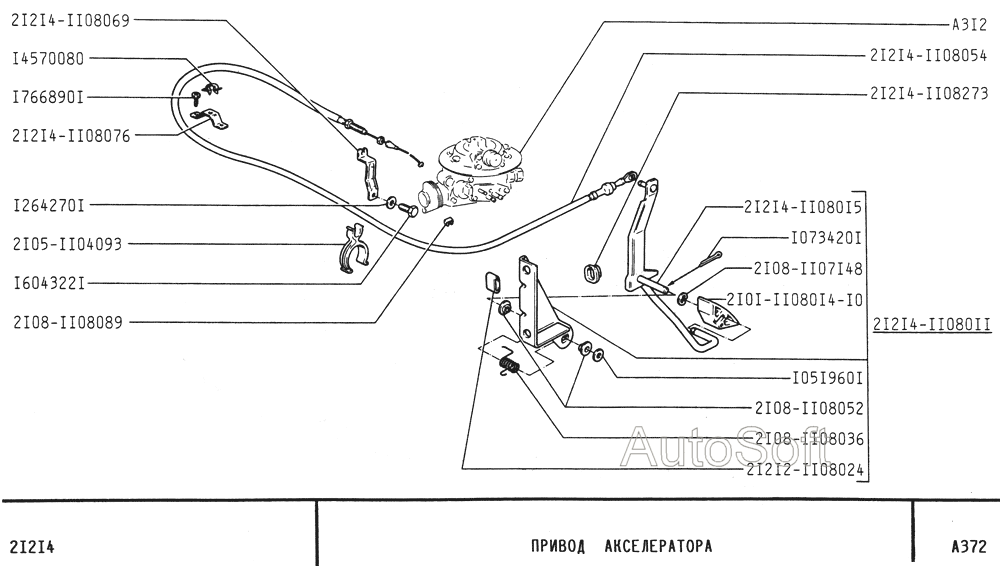 2I2I4-II08069
I4570080
I766890I
2I2I4-II08076
I264270I
2I05-II04093
I604322I
2I08-II08089
A3I2
2I2I4-II08054
2I2I4-II08273
2I2I4-II080I5
I073420I
2I08-II07I48
2I0I-II080I4-I0
2I2I4-II080II
I05I960I
2I08-II08052
2I08-II08036
2I2I2-II08024
AutoSoft
2I2I4
ПРИВОД АКСЕЛЕРАТОРА
A372