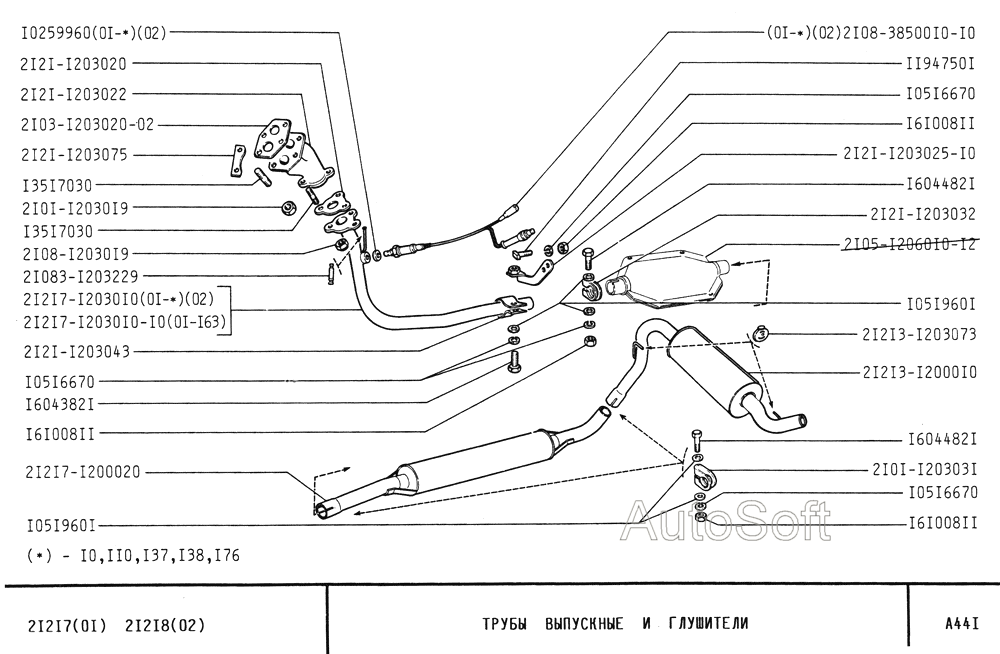 I0259960(0I-*)(02)
2I2I-I203020
2I2I-I203022
2I03-I203020-02
2I2I-I203075
I35I7030
2I0I-I2030I9
I35I7030
2I08-I2030I9
2I083-I203229
2I2I7-I2030I0(0I-*)(02)
2I2I7-I2030I0-I0(0I-I63)
2I2I-I203043
I05I6670
I604382I
I6I008II
2I2I7-I200020
I05I960I
(*) - I0,II0,I37,I38,I76

(0I-*)(02)2I08-38500I0-I0
II94750I
I05I6670
I6I008II
2I2I-I203025-I0
I604482I
2I2I-I203032
2I05-I2060I0-I2
I05I960I
2I2I3-I203073
2I2I3-I2000I0
I604482I
2I0I-I20303I
I05I6670
I6I008II

AutoSoft

2I2I7(0I) 2I2I8(02)
ТРУБЫ ВЫПУСКНЫЕ И ГЛУШИТЕЛИ
A44I