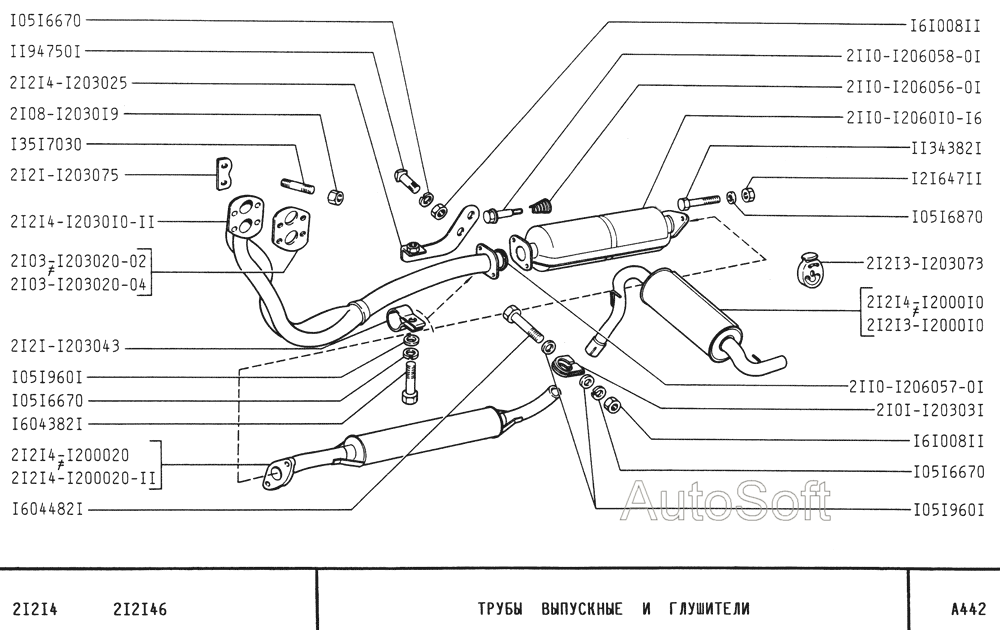 I05I6670
II94750I
2I2I4-I203025
2I08-I2030I9
I35I7030
2I2I-I203075
2I2I4-I2030I0-II
2I03-I203020-02
2I03-I203020-04
2I2I-I203043
I05I960I
I05I6670
I604382I
2I2I4-I200020
2I2I4-I200020-II
I604482I
I6I008II
2II0-I206058-0I
2II0-I206056-0I
2II0-I2060I0-I6
II34382I
I2I647II
I05I6870
2I2I3-I203073
2I2I4-I2000I0
2I2I3-I2000I0
2II0-I206057-0I
2I0I-I20303I
I6I008II
I05I6670
I05I960I
AutoSoft
2I2I4
2I2I46
ТРУБЫ ВЫПУСКНЫЕ И ГЛУШИТЕЛИ
A442