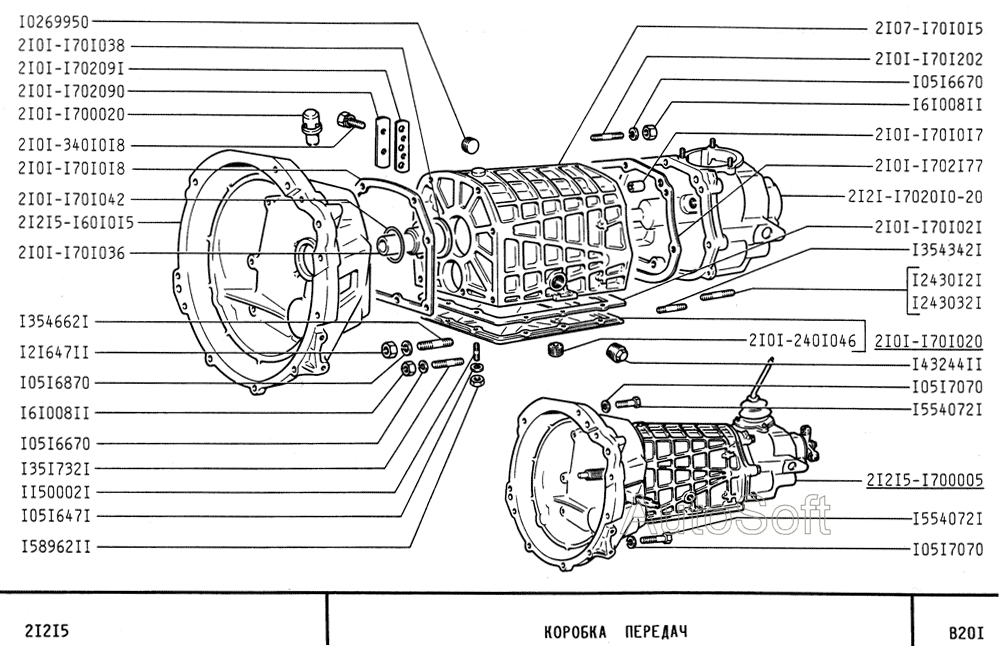 I0269950
2I0I-I70I038
2I0I-I70209I
2I0I-I702090
2I0I-I700020
2I0I-340I0I8
2I0I-I70I0I8
2I0I-I70I042
2I2I5-I60I0I5
2I0I-I70I036
I354662I
I2I647II
I05I6870
I6I008II
I05I6670
I35I732I
II50002I
I05I647I
I58962II

2I07-I70I0I5
2I0I-I70I202
I05I6670
I6I008II
2I0I-I70I0I7
2I0I-I702I77
2I2I-I7020I0-20
2I0I-I70I02I
I354342I
I2430I2I
I243032I
2I0I-240I046
2I0I-I70I020
I43244II
I05I7070
I554072I
2I2I5-I700005
I554072I
I05I7070

AutoSoft

2I2I5
КОРОБКА ПЕРЕДАЧ
B20I