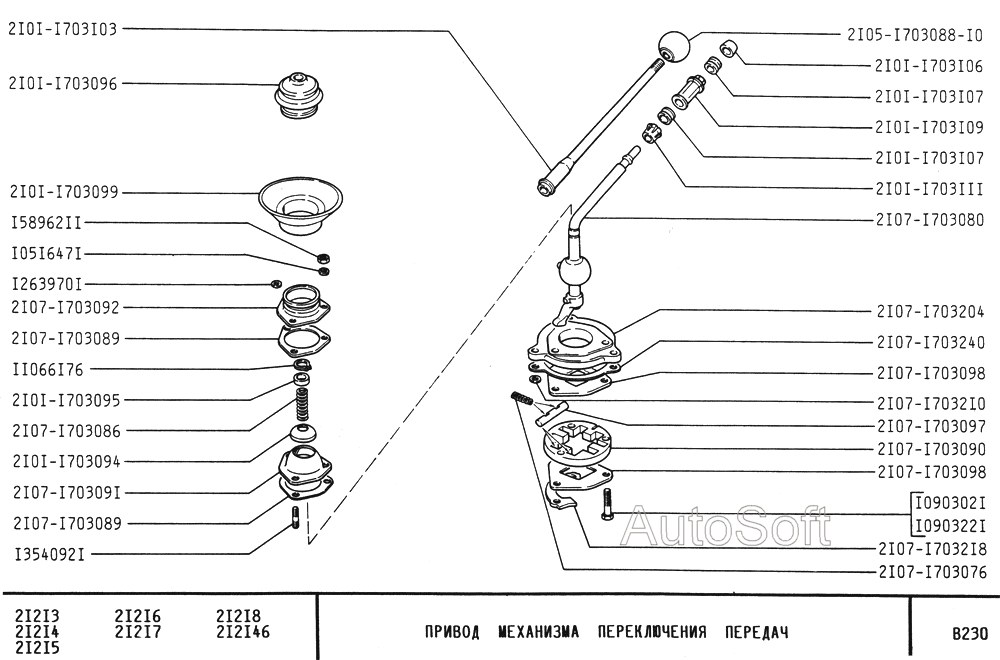 2I0I-I703I03
2I0I-I703096
2I0I-I703099
I58962II
I05I647I
I263970I
2I07-I703092
2I07-I703089
II066I76
2I0I-I703095
2I07-I703086
2I0I-I703094
2I07-I70309I
2I07-I703089
I354092I

2I05-I703088-I0
2I0I-I703I06
2I0I-I703I07
2I0I-I703I09
2I0I-I703I07
2I0I-I703III
2I07-I703080
2I07-I703204
2I07-I703240
2I07-I703098
2I07-I7032I0
2I07-I703097
2I07-I703090
2I07-I703098
I090302I
I090322I
2I07-I7032I8
2I07-I703076

AutoSoft

2I2I3 2I2I4 2I2I5 2I2I6 2I2I7 2I2I8 2I2I46

ПРИВОД МЕХАНИЗМА ПЕРЕКЛЮЧЕНИЯ ПЕРЕДАЧ

B230