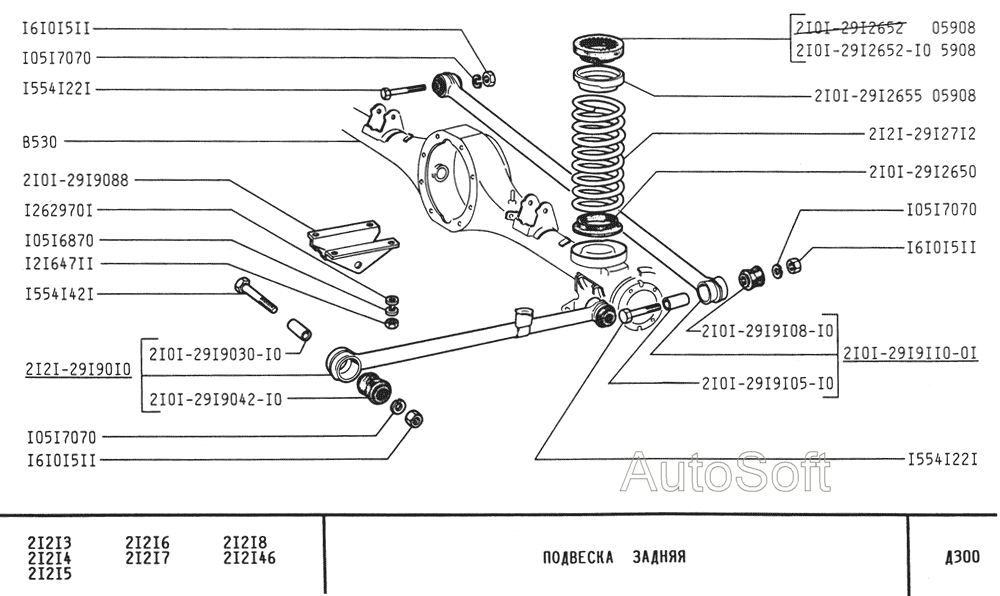 I6I0I5II
I05I7070
I554I22I
B530
2I0I-29I9088
I262970I
I05I6870
I2I647II
I554I42I
2I2I-29I90I0
2I0I-29I9030-I0
2I0I-29I9042-I0
I05I7070
I6I0I5II

2I0I-29I2652 05908
2I0I-29I2652-I0 5908
2I0I-29I2655 05908
2I2I-29I27I2
2I0I-29I2650
I05I7070
I6I0I5II
2I0I-29I9I08-I0
2I0I-29I9II0-0I
2I0I-29I9I05-I0
I554I22I

AutoSoft

2I2I3 2I2I6 2I2I8
2I2I4 2I2I7 2I2I46
2I2I5

ПОДВЕСКА ЗАДНЯЯ

Д300