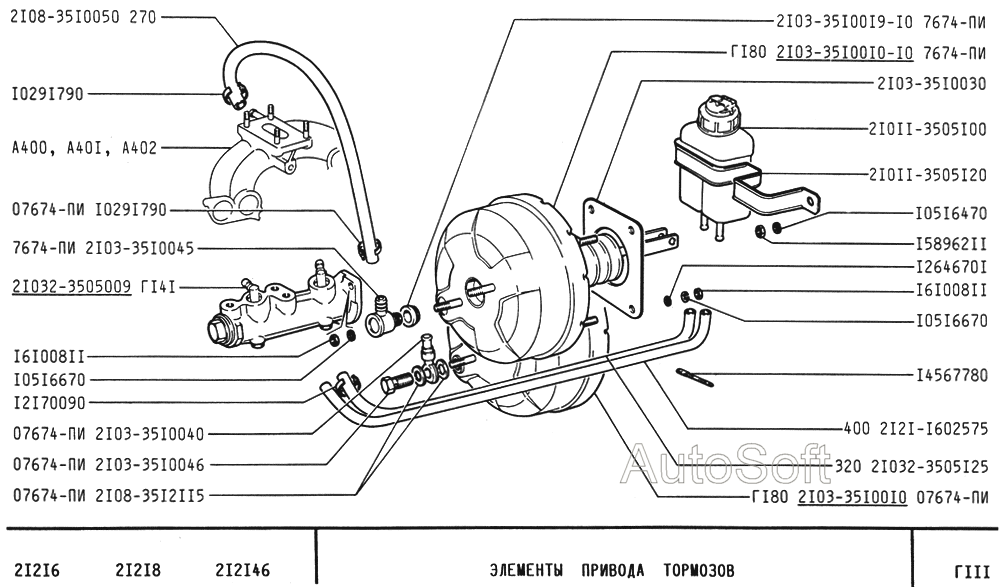 2I08-35I0050 270
I029I790
A400, A40I, A402
07674-ПИ I029I790
7674-ПИ 2I03-35I0045
2I032-3505009 ГI4I
I6I008II
I05I6670
I2I70090
07674-ПИ 2I03-35I0040
07674-ПИ 2I03-35I0046
07674-ПИ 2I08-35I2II5
2I03-35I00I9-I0 7674-ПИ
ГI80 2I03-35I00I0-I0 7674-ПИ
2I03-35I0030
2I0II-3505I00
2I0II-3505I20
I05I6470
I58962II
I264670I
I6I008II
I05I6670
I4567780
400 2I2I-I602575
320 2I032-3505I25
ГI80 2I03-35I00I0 07674-ПИ
AutoSoft
2I2I6 2I2I8 2I2I46
ЭЛЕМЕНТЫ ПРИВОДА ТОРМОЗОВ
ГIII