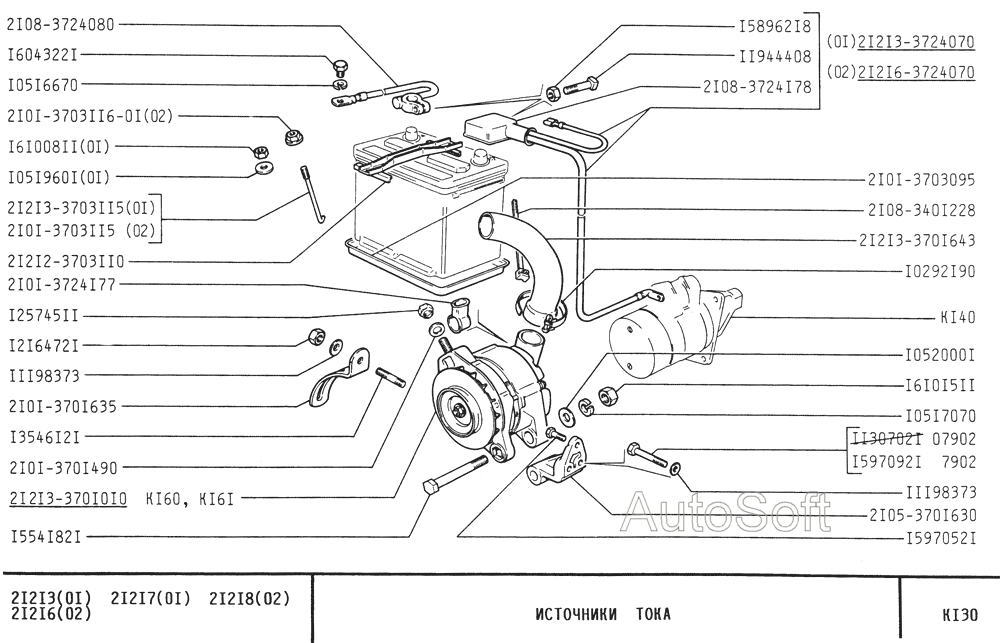 2I08-3724080
I604322I
I05I6670
2I0I-3703II6-0I(02)
I6I008II(0I)
I05I960I(0I)
2I2I3-3703II5(0I)
2I0I-3703II5 (02)
2I2I2-3703II0
2I0I-3724I77
I25745II
I2I6472I
III98373
2I0I-370I635
I3546I2I
2I0I-370I490
2I2I3-370I0I0 KI60, KI6I
I554I82I

I58962I8
II944408
2I08-3724I78
(0I)2I2I3-3724070
(02)2I2I6-3724070
2I0I-3703095
2I08-340I228
2I2I3-370I643
I0292I90
KI40
I052000I
I6I0I5II
I05I7070
II30702I 07902
I597092I 7902
III98373
2I05-370I630
I597052I

AutoSoft

2I2I3(0I) 2I2I7(0I) 2I2I8(02)
2I2I6(02)
ИСТОЧНИКИ ТОКА
KI30