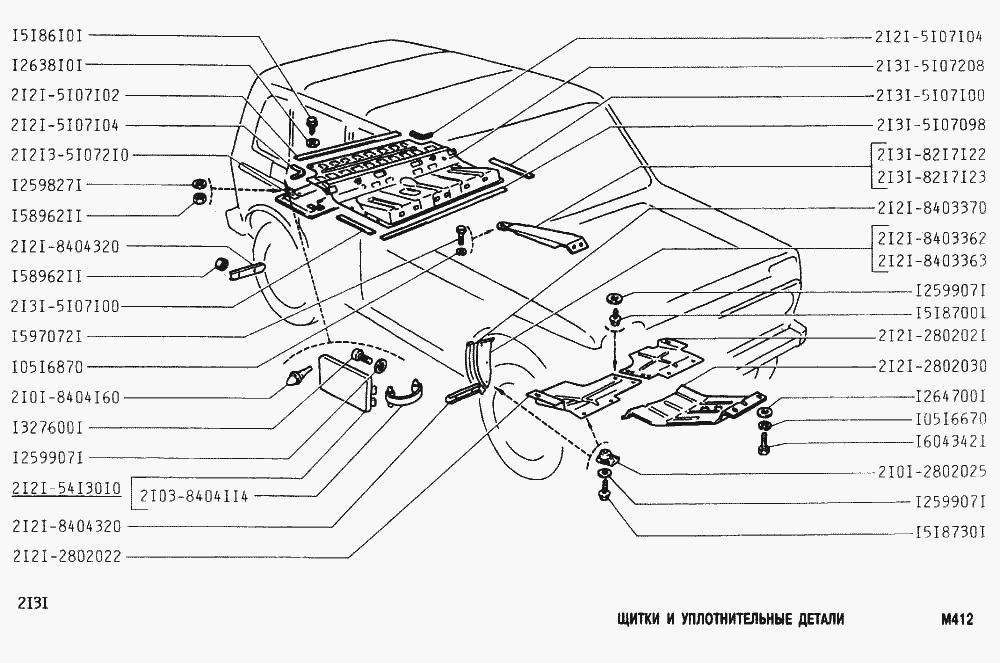 I5I86I0I
I2638I0I
2I2I-5I07I02
2I2I-5I07I04
2I2I3-5I072I0
I259827I
I58962II
2I2I-8404320
I58962II
2I3I-5I07I00
I597072I
I05I6870
2I0I-8404I60
I327600I
I259907I
2I2I-54I30I0
2I03-8404II4
2I2I-8404320
2I2I-2802022

2I2I-5I07I04
2I3I-5I07208
2I3I-5I07I00
2I3I-5I07098
2I3I-82I7I22
2I3I-82I7I23
2I2I-8403370
2I2I-8403362
2I2I-8403363
I259907I
I5I8700I
2I2I-280202I
2I2I-2802030
I264700I
I05I6670
I604342I
2I0I-2802025
I259907I
I5I8730I

2I3I

ЩИТКИ И УПЛОТНИТЕЛЬНЫЕ ДЕТАЛИ

М412