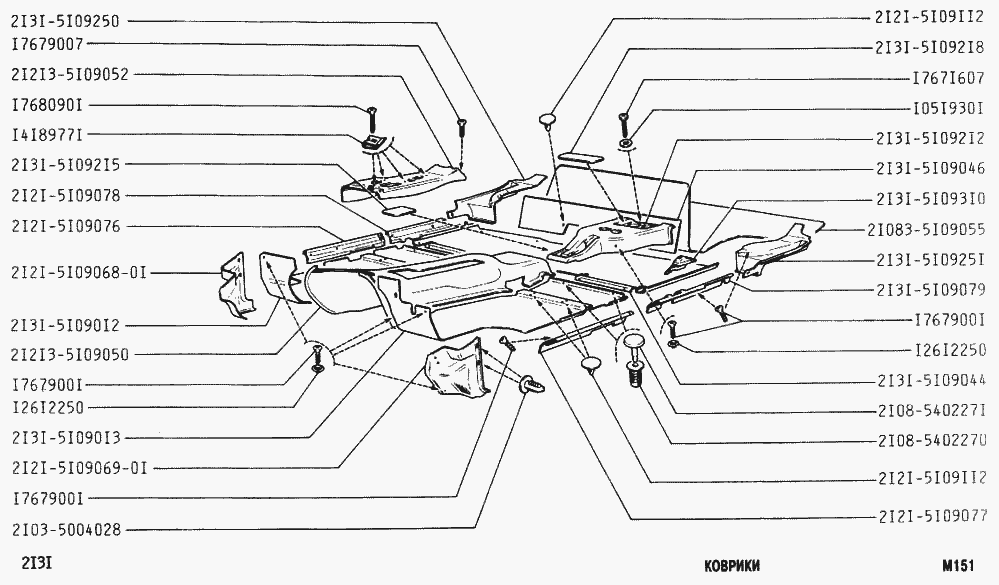 2I3I-5I09250
I7679007
2I2I3-5I09052
I768090I
I4I8977I
2I3I-5I092I5
2I2I-5I09078
2I2I-5I09076
2I2I-5I09068-0I
2I3I-5I090I2
2I2I3-5I09050
I767900I
I26I2250
2I3I-5I090I3
2I2I-5I09069-0I
I767900I
2I03-5004028

2I2I-5I09II2
2I3I-5I092I8
I767I607
I05I930I
2I3I-5I092I2
2I3I-5I09046
2I3I-5I093I0
2I083-5I09055
2I3I-5I0925I
2I3I-5I09079
I767900I
I26I2250
2I3I-5I09044
2I08-540227I
2I08-5402270
2I2I-5I09II2
2I2I-5I09077

2I3I
КОВРИКИ
M151