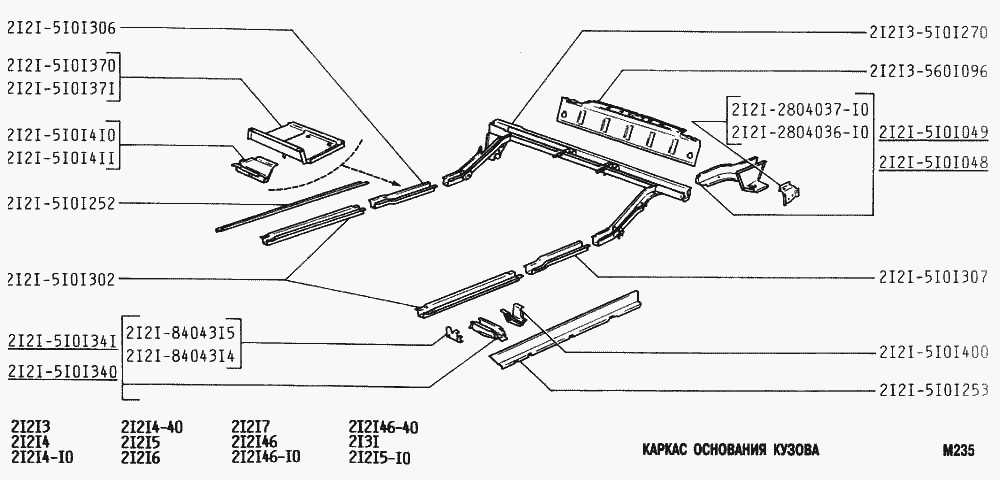 2I2I-5I0I306

2I2I-5I0I370
2I2I-5I0I37I

2I2I-5I0I4I0
2I2I-5I0I4II

2I2I-5I0I252

2I2I-5I0I302

2I2I-5I0I34I
2I2I-5I0I340

2I2I-84043I5
2I2I-84043I4

2I2I3-5I0I270

2I2I3-560I096

2I2I-2804037-I0
2I2I-2804036-I0

2I2I-5I0I049
2I2I-5I0I048

2I2I-5I0I307

2I2I-5I0I400

2I2I-5I0I253

2I2I3
2I2I4
2I2I4-I0

2I2I4-40
2I2I5
2I2I6

2I2I7
2I2I46
2I2I46-I0

2I2I46-40
2I3I
2I2I5-I0

КАРКАС ОСНОВАНИЯ КУЗОВА

M235