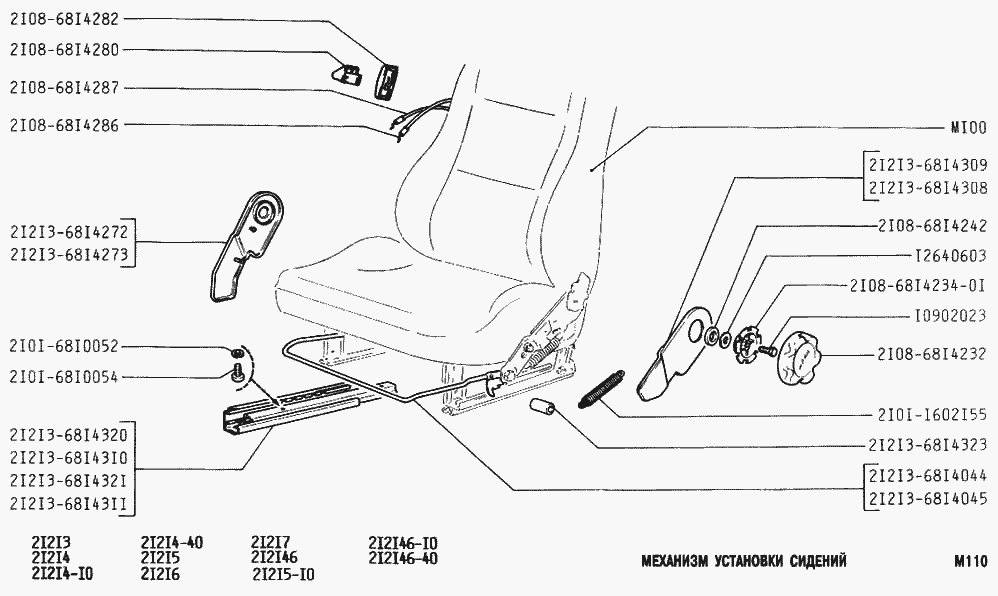 2I08-68I4282
2I08-68I4280
2I08-68I4287
2I08-68I4286
2I2I3-68I4272
2I2I3-68I4273
2I0I-68I0052
2I0I-68I0054
2I2I3-68I4320
2I2I3-68I43I0
2I2I3-68I432I
2I2I3-68I43II
MI00
2I2I3-68I4309
2I2I3-68I4308
2I08-68I4242
I2640603
2I08-68I4234-0I
I0902023
2I08-68I4232
2I0I-I602I55
2I2I3-68I4323
2I2I3-68I4044
2I2I3-68I4045

2I2I3
2I2I4
2I2I4-I0

2I2I4-40
2I2I5
2I2I6

2I2I7
2I2I46
2I2I5-I0

2I2I46-I0
2I2I46-40

МЕХАНИЗМ УСТАНОВКИ СИДЕНИЙ

M110