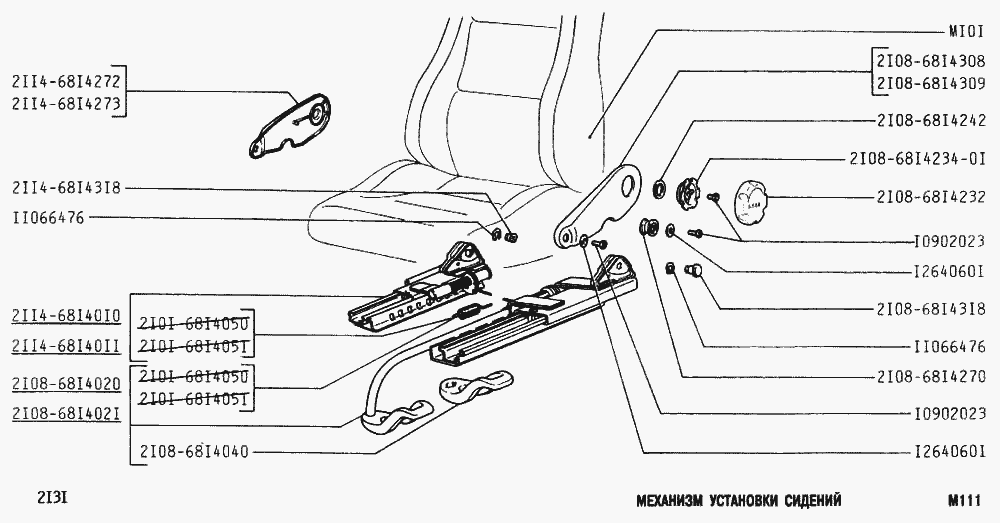 2II4-68I4272
2II4-68I4273

2II4-68I43I8
II066476

2II4-68I40I0
2II4-68I40II
2I0I-68I4050
2I0I-68I405I

2I08-68I4020
2I08-68I402I
2I0I-68I4050
2I0I-68I405I

2I08-68I4040

MI0I
2I08-68I4308
2I08-68I4309
2I08-68I4242
2I08-68I4234-0I
2I08-68I4232
I0902023
I264060I
2I08-68I43I8
II066476
2I08-68I4270
I0902023
I264060I

2I3I

МЕХАНИЗМ УСТАНОВКИ СИДЕНИЙ

M111