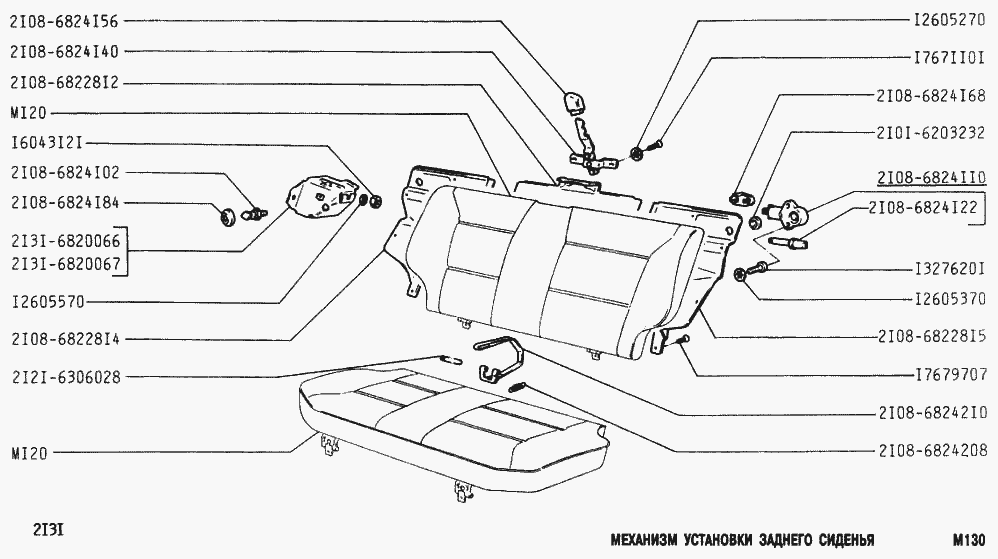 2I08-6824I56
2I08-6824I40
2I08-68228I2
MI20
I6043I2I
2I08-6824I02
2I08-6824I84
2I3I-6820066
2I3I-6820067
I2605570
2I08-68228I4
2I2I-6306028
MI20

I2605270
I767II0I
2I08-6824I68
2I0I-6203232
2I08-6824II0
2I08-6824I22
I327620I
I2605370
2I08-68228I5
I7679707
2I08-68242I0
2I08-6824208

2I3I
МЕХАНИЗМ УСТАНОВКИ ЗАДНЕГО СИДЕНЬЯ
M130