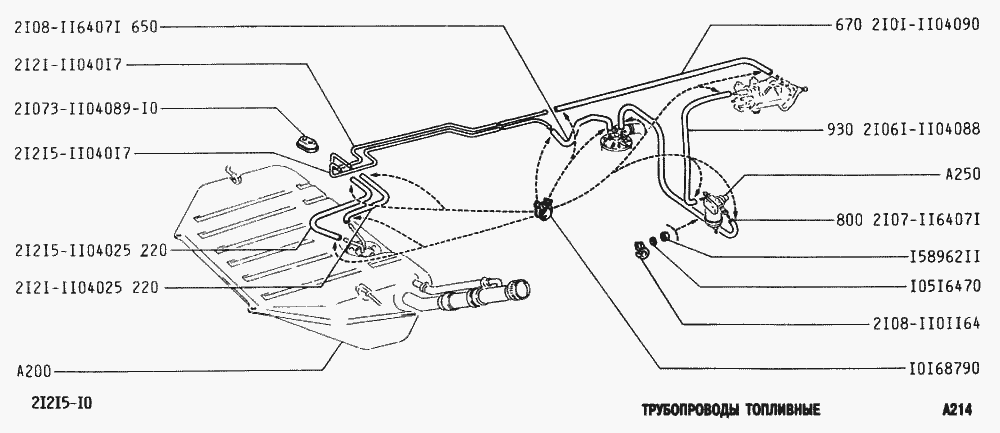 2I08-II6407I 650
2I2I-II040I7
2I073-II04089-I0
2I2I5-II040I7
2I2I5-II04025 220
2I2I-II04025 220
A200
670 2I0I-II04090
930 2I06I-II04088
A250
800 2I07-II6407I
I58962II
I05I6470
2I08-II0II64
I0I68790
2I2I5-I0
ТРУБОПРОВОДЫ ТОПЛИВНЫЕ
A214